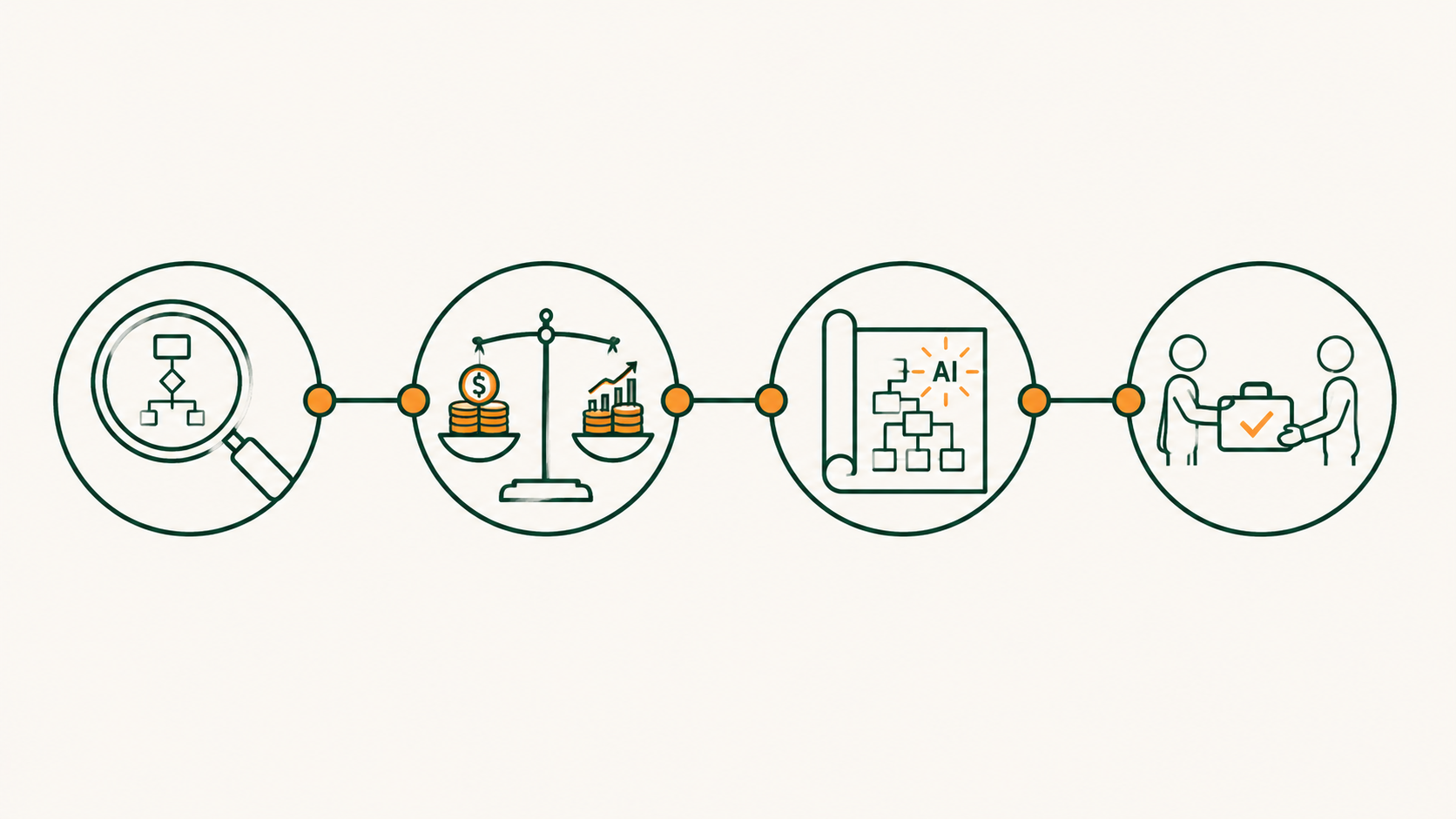 $
AI